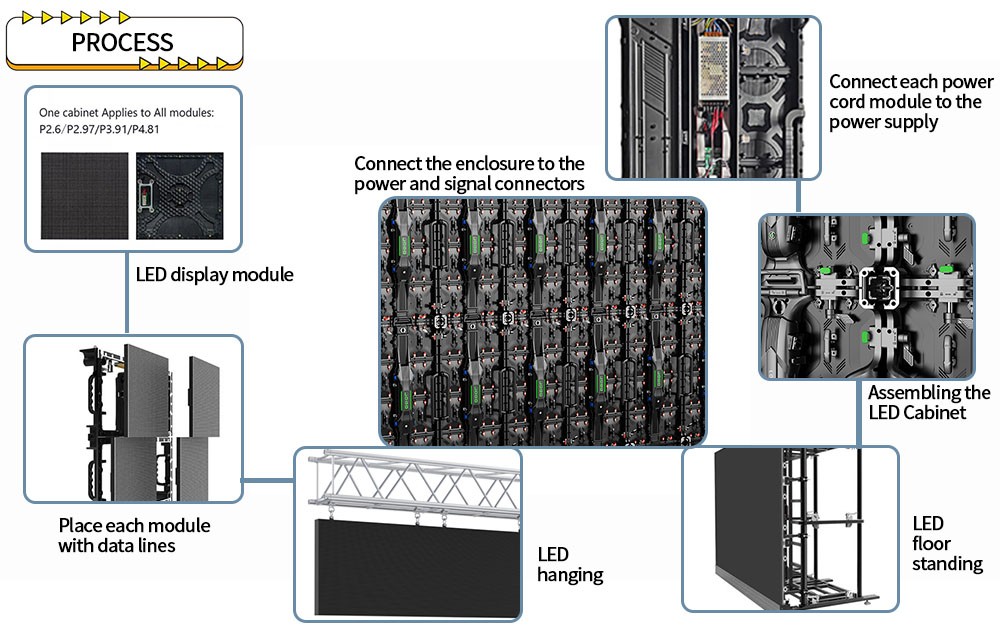 PROCESS

One cabinet Applies to All modules:
P2.6/P2.97/P3.91/P4.81

LED display module

Place each module with data lines

Connect the enclosure to the power and signal connectors

LED hanging

Connect each power cord module to the power supply

Assembling the LED Cabinet

LED floor standing